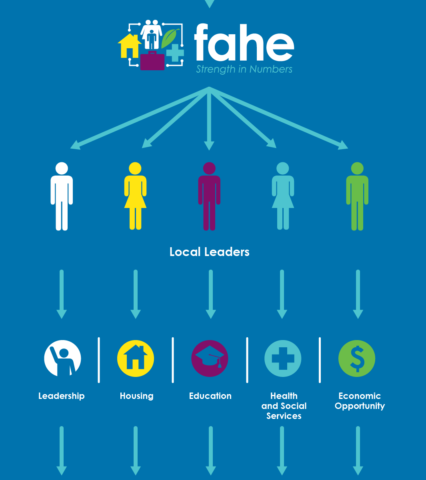 fahe
Strength in Numbers

Local Leaders

Leadership

Housing

Education

Health and Social Services

Economic Opportunity