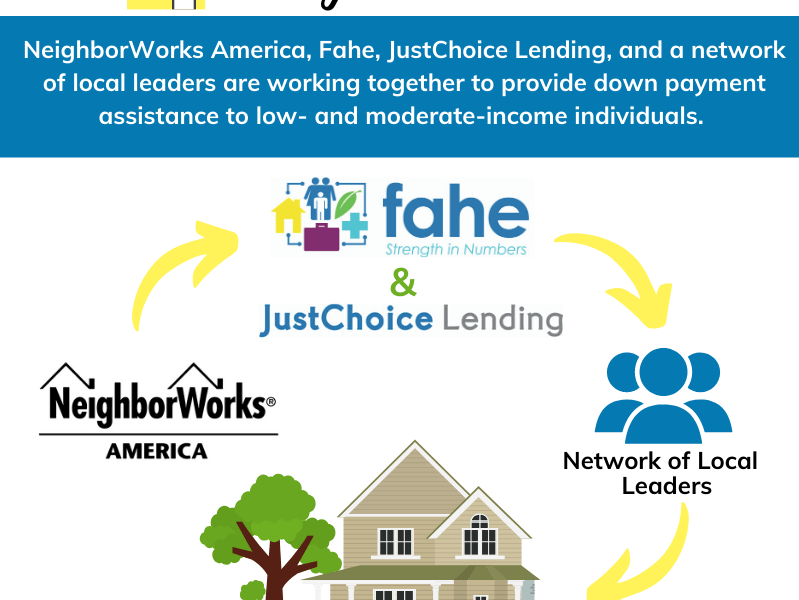 NeighborWorks America, Fahe, JustChoice Lending, and a network of local leaders are working together to provide down payment assistance to low- and moderate-income individuals.

fahe
Strength in Numbers

&

JustChoice Lending

NeighborWorks®
AMERICA

Network of Local Leaders